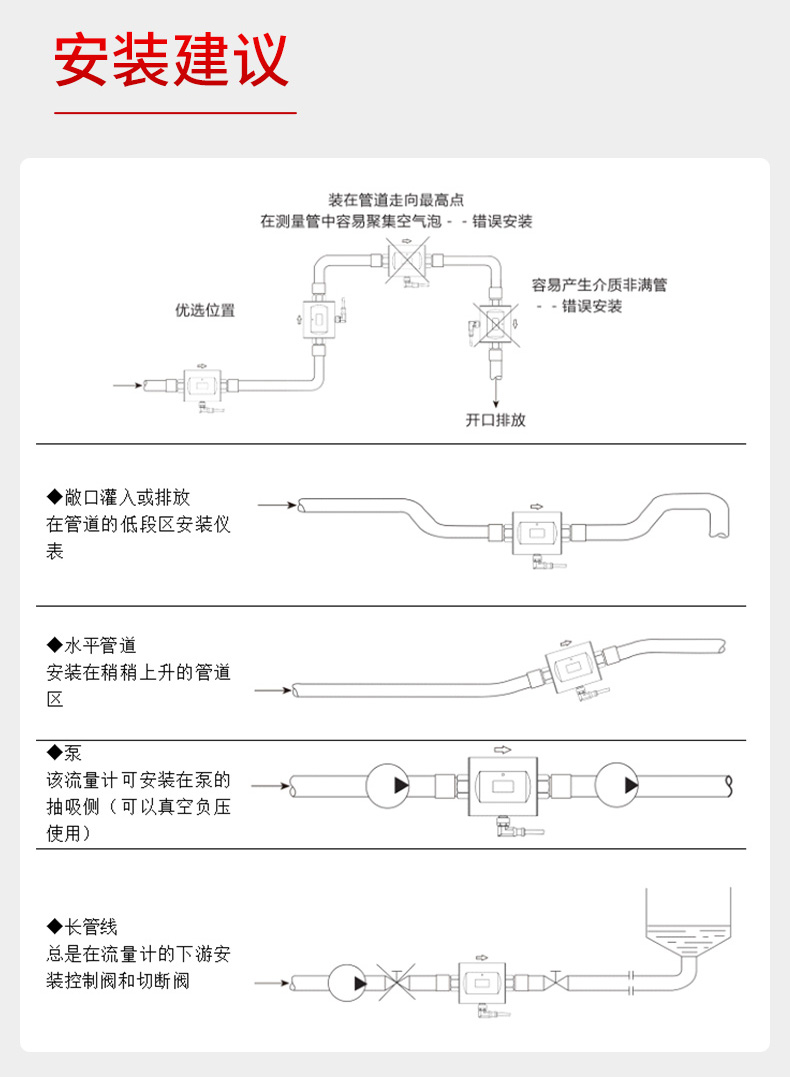 安装建议

装在管道走向最高点
在测量管中容易聚集空气泡 - - 错误安装

优选位置

容易产生介质非满管
- - 错误安装

开口排放

◆敞口灌入或排放
在管道的低段区安装仪表

◆水平管道
安装在稍稍上升的管道区

◆泵
该流量计可安装在泵的抽吸侧（可以真空负压使用）

◆长管线
总是在流量计的下游安装控制阀和切断阀